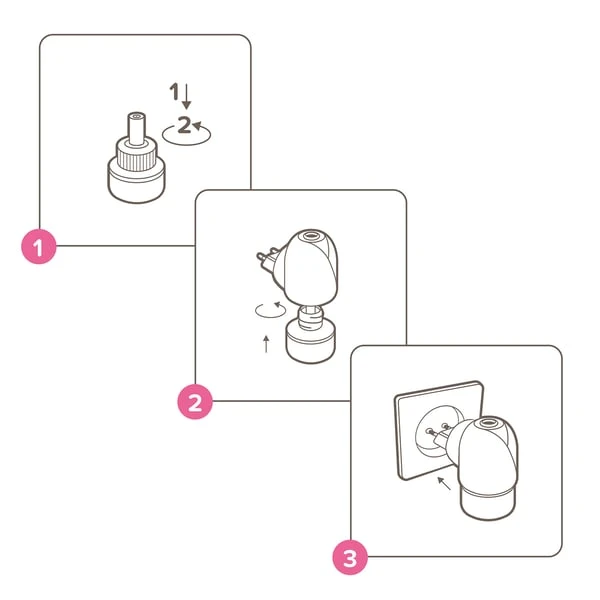 1
2
1
2
3